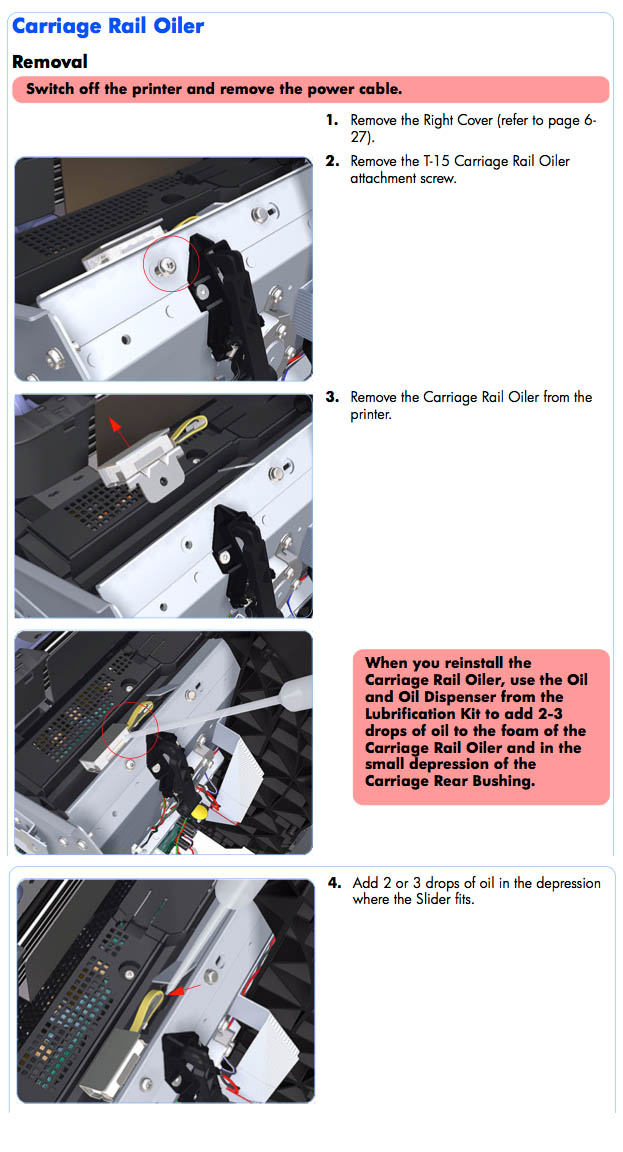 Carriage Rail Oiler

Removal

Switch off the printer and remove the power cable.

1. Remove the Right Cover (refer to page 6-27).

2. Remove the T-15 Carriage Rail Oiler attachment screw.

3. Remove the Carriage Rail Oiler from the printer.

When you reinstall the Carriage Rail Oiler, use the Oil and Oil Dispenser from the Lubrification Kit to add 2-3 drops of oil to the foam of the Carriage Rail Oiler and in the small depression of the Carriage Rear Bushing.

4. Add 2 or 3 drops of oil in the depression where the Slider fits.